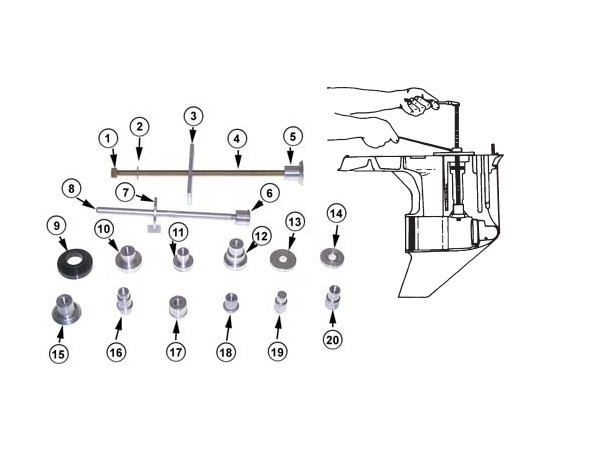 1
2
3
4
5
8
7
6
9
10
11
12
13
14
15
16
17
18
19
20