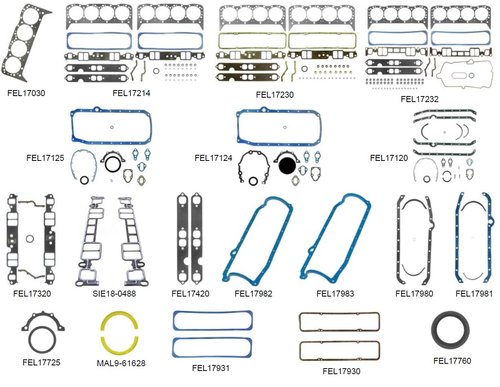 FEL17030
FEL17214
FEL17230
FEL17232

FEL17125
FEL17124
FEL17120

FEL17320
SIE18-0488
FEL17420
FEL17982
FEL17983
FEL17980
FEL17981

FEL17725
MAL9-61628
FEL17931
FEL17930
FEL17760