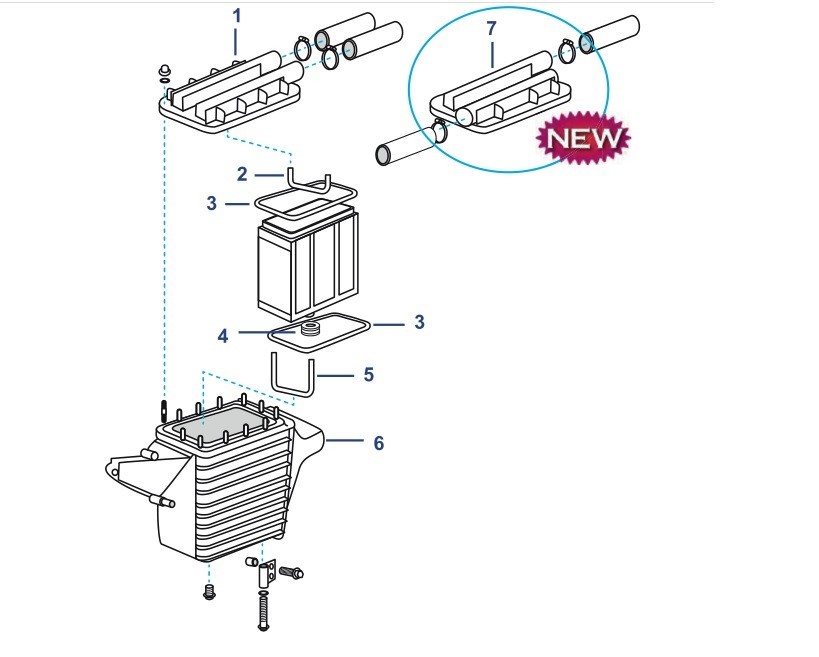 1
7
NEW
2
3
3
4
5
6