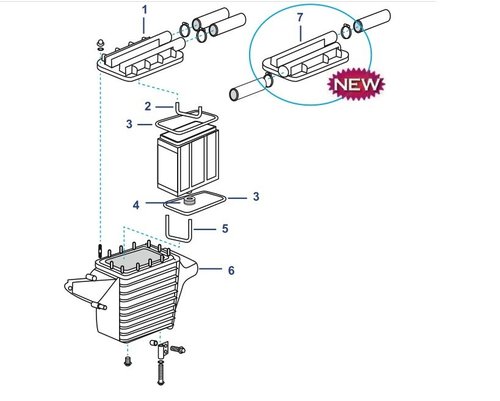 1
7
NEW
2
3
3
4
5
6