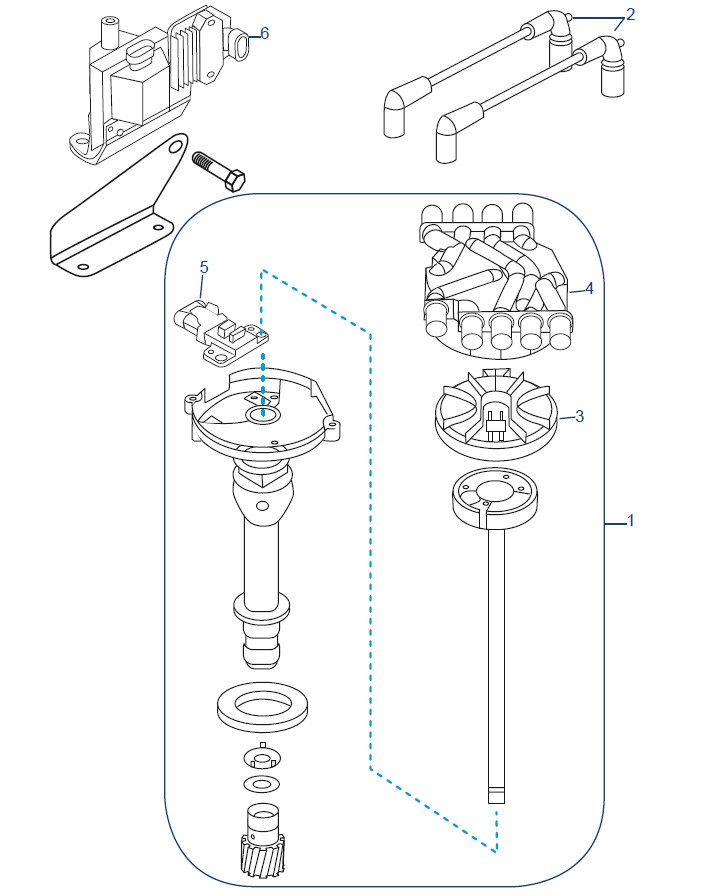 6
2
5
4
3
1