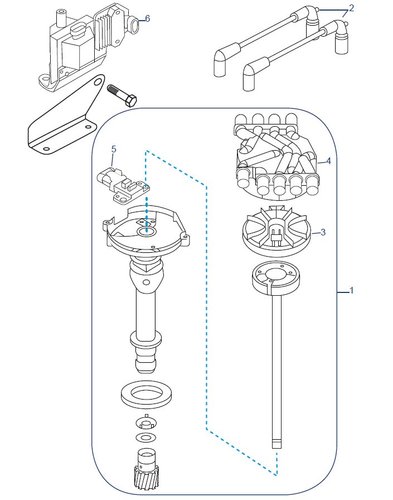 6
2
5
4
3
1