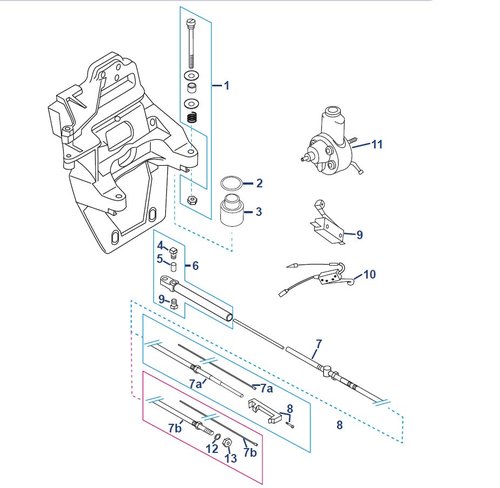 1
11
2
3
9
4
5
6
10
9
7
7a
7a
8
8
7b
12
13
7b