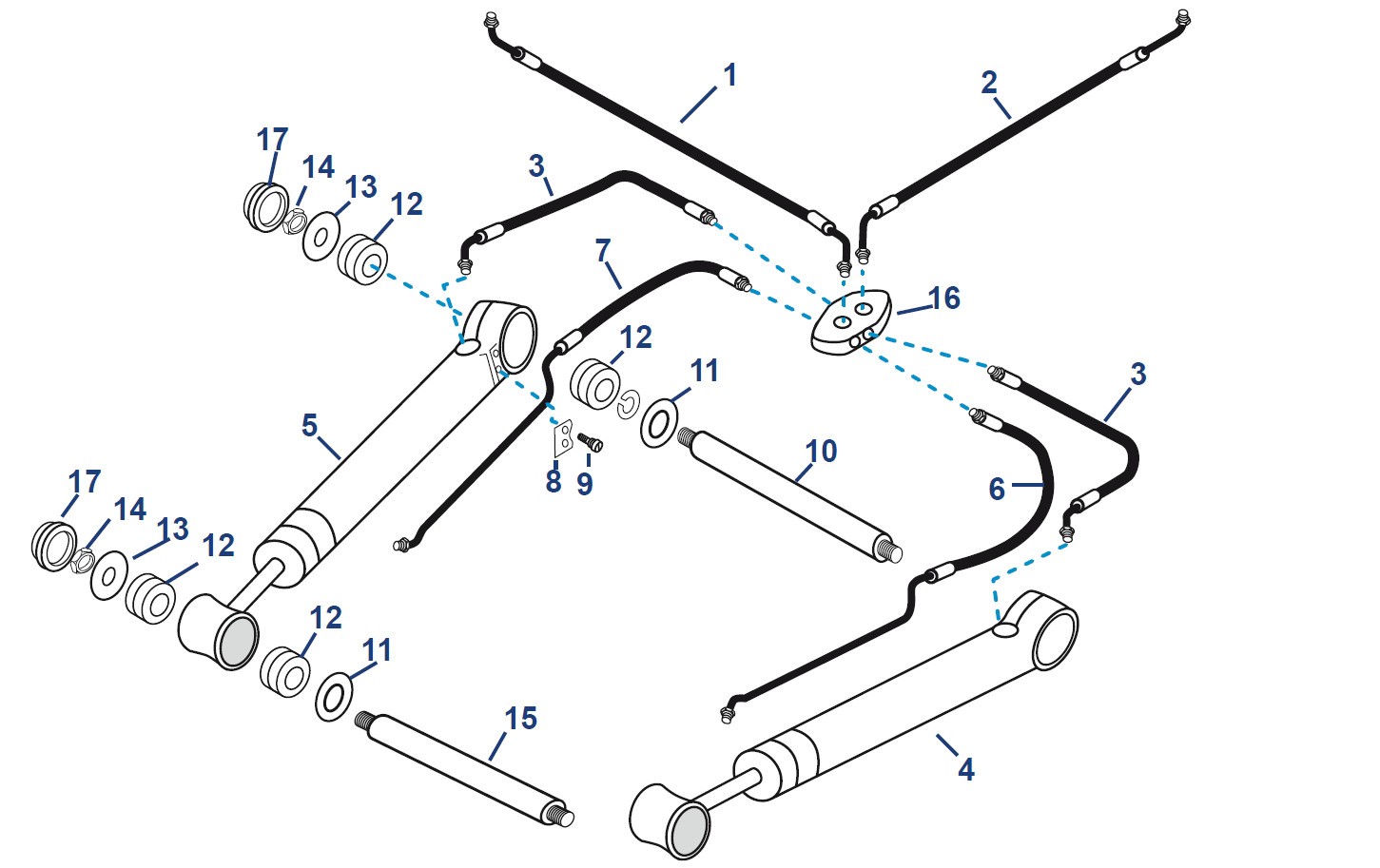 1
2
17
14
13
12
3
7
16
12
11
3
5
8
9
10
6
17
14
13
12
12
11
15
4