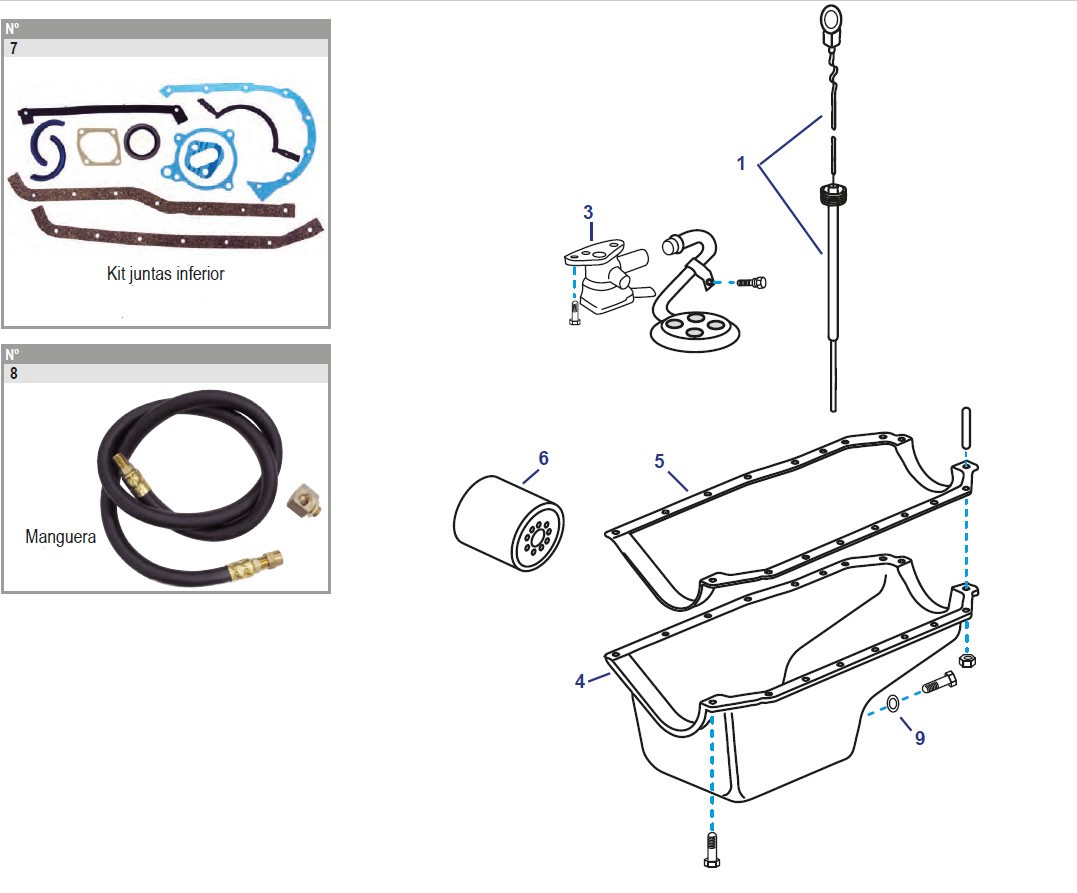 Nº
7

Kit juntas inferior

Nº
8

Manguera

1
3
6
5
4
9